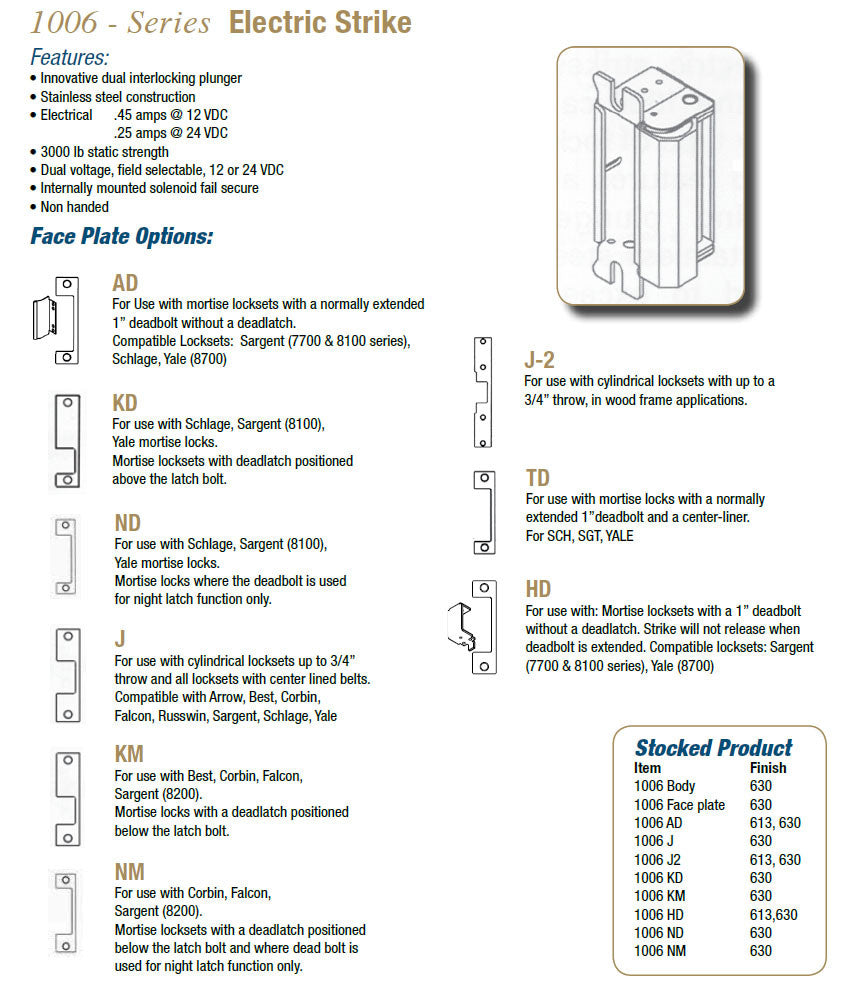 1006 - Series Electric Strike

Features:
• Innovative dual interlocking plunger
• Stainless steel construction
• Electrical .45 amps @ 12 VDC
.25 amps @ 24 VDC
• 3000 lb static strength
• Dual voltage, field selectable, 12 or 24 VDC
• Internally mounted solenoid fail secure
• Non handed

Face Plate Options:

AD
For Use with mortise locksets with a normally extended 1" deadbolt without a deadlatch.
Compatible Locksets: Sargent (7700 & 8100 series), Schlage, Yale (8700)

KD
For use with Schlage, Sargent (8100), Yale mortise locks.
Mortise locksets with deadlatch positioned above the latch bolt.

ND
For use with Schlage, Sargent (8100), Yale mortise locks.
Mortise locks where the deadbolt is used for night latch function only.

J
For use with cylindrical locksets up to 3/4" throw and all locksets with center lined belts.
Compatible with Arrow, Best, Corbin, Falcon, Russwin, Sargent, Schlage, Yale

KM
For use with Best, Corbin, Falcon, Sargent (8200).
Mortise locks with a deadlatch positioned below the latch bolt.

NM
For use with Corbin, Falcon, Sargent (8200).
Mortise locksets with a deadlatch positioned below the latch bolt and where dead bolt is used for night latch function only.

J-2
For use with cylindrical locksets with up to a 3/4" throw, in wood frame applications.

TD
For use with mortise locks with a normally extended 1"deadbolt and a center-liner.
For SCH, SGT, YALE

HD
For use with: Mortise locksets with a 1" deadbolt without a deadlatch. Strike will not release when deadbolt is extended. Compatible locksets: Sargent (7700 & 8100 series), Yale (8700)

Stocked Product

| Item | Finish |
|---|---|
| 1006 Body | 630 |
| 1006 Face plate | 630 |
| 1006 AD | 613, 630 |
| 1006 J | 630 |
| 1006 J2 | 613, 630 |
| 1006 KD | 630 |
| 1006 KM | 630 |
| 1006 HD | 613,630 |
| 1006 ND | 630 |
| 1006 NM | 630 |